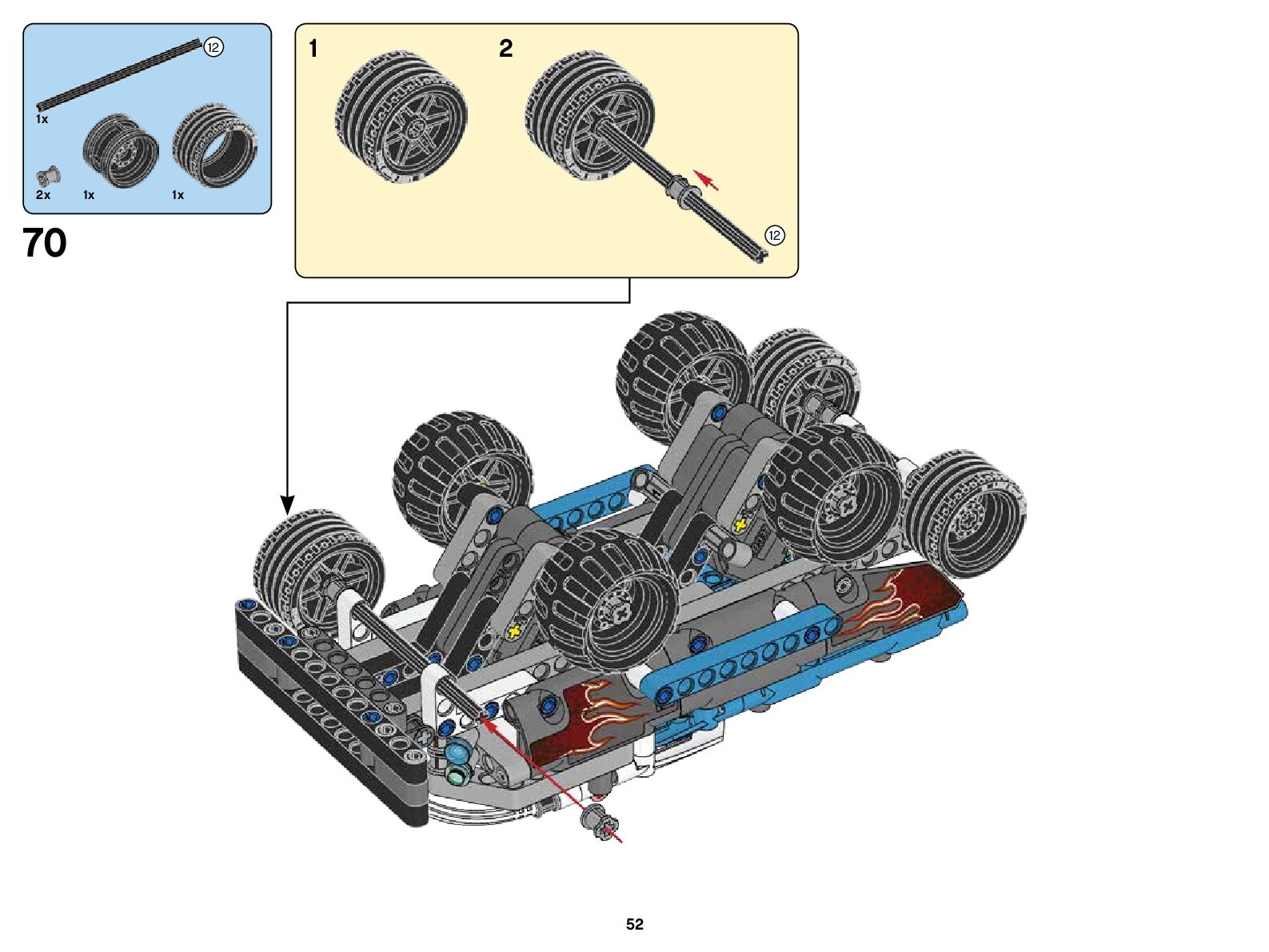 12
1x
2x
1x
1x
70
1
2
12
52